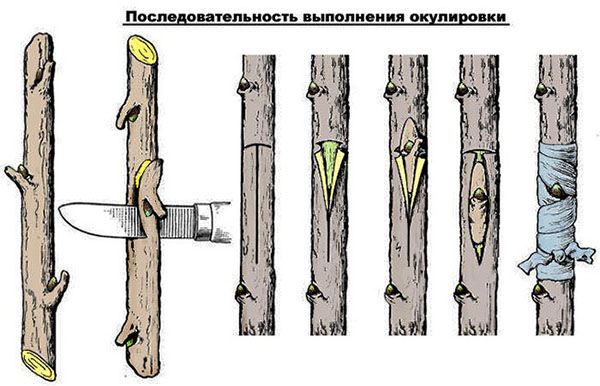 Последовательность выполнения окулировки